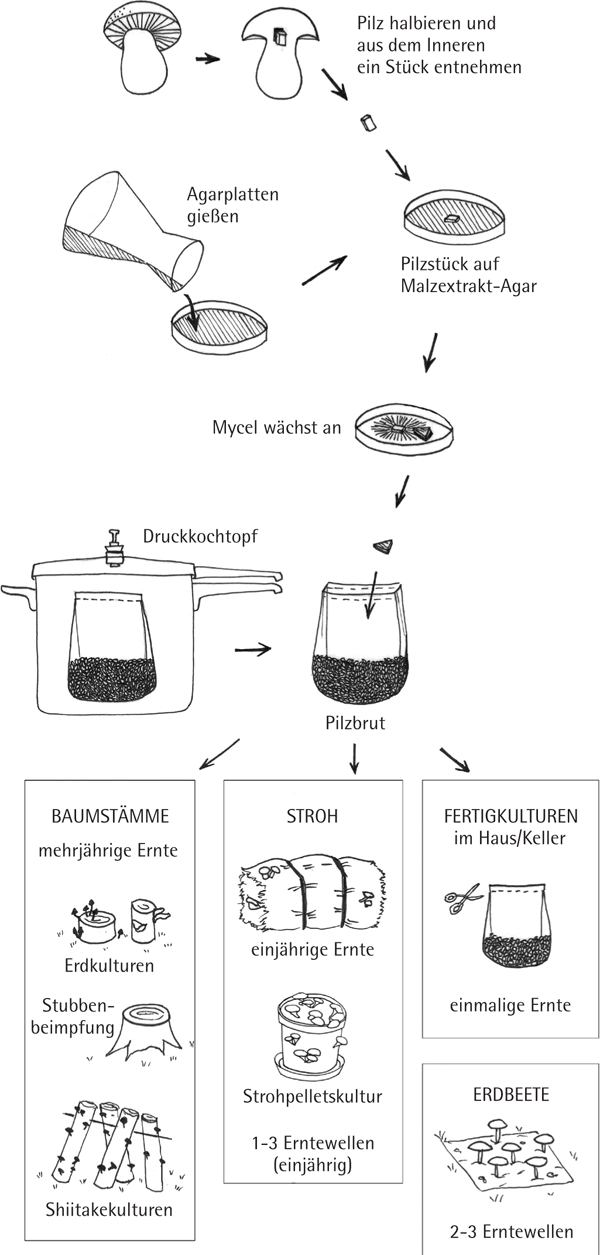 Pilz halbieren und aus dem Inneren ein Stück entnehmen

Agarplatten gießen

Pilzstück auf Malzextrakt-Agar

Mycel wächst an

Druckkochtopf

Pilzbrut

BAUMSTÄMME

mehrjährige Ernte

Erdkulturen

Stubbenbeimpfung

Shiitakekulturen

STROH

einjährige Ernte

Strohpelletskultur

1-3 Erntewellen (einjährig)

FERTIGKULTUREN im Haus/Keller

einmalige Ernte

ERDBEETE

2-3 Erntewellen